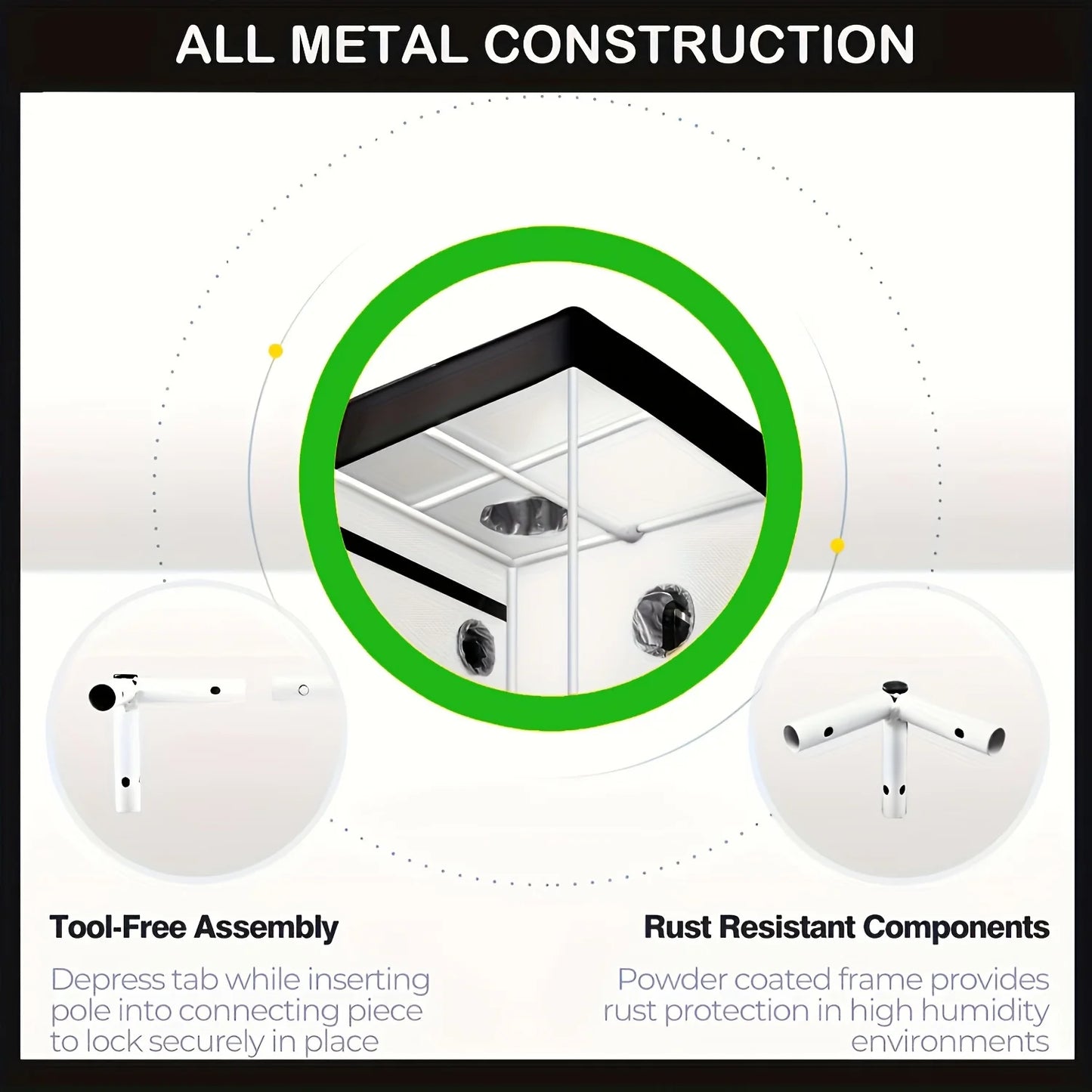 ALL METAL CONSTRUCTION

Tool-Free Assembly

Depress tab while inserting pole into connecting piece to lock securely in place

Rust Resistant Components

Powder coated frame provides rust protection in high humidity environments