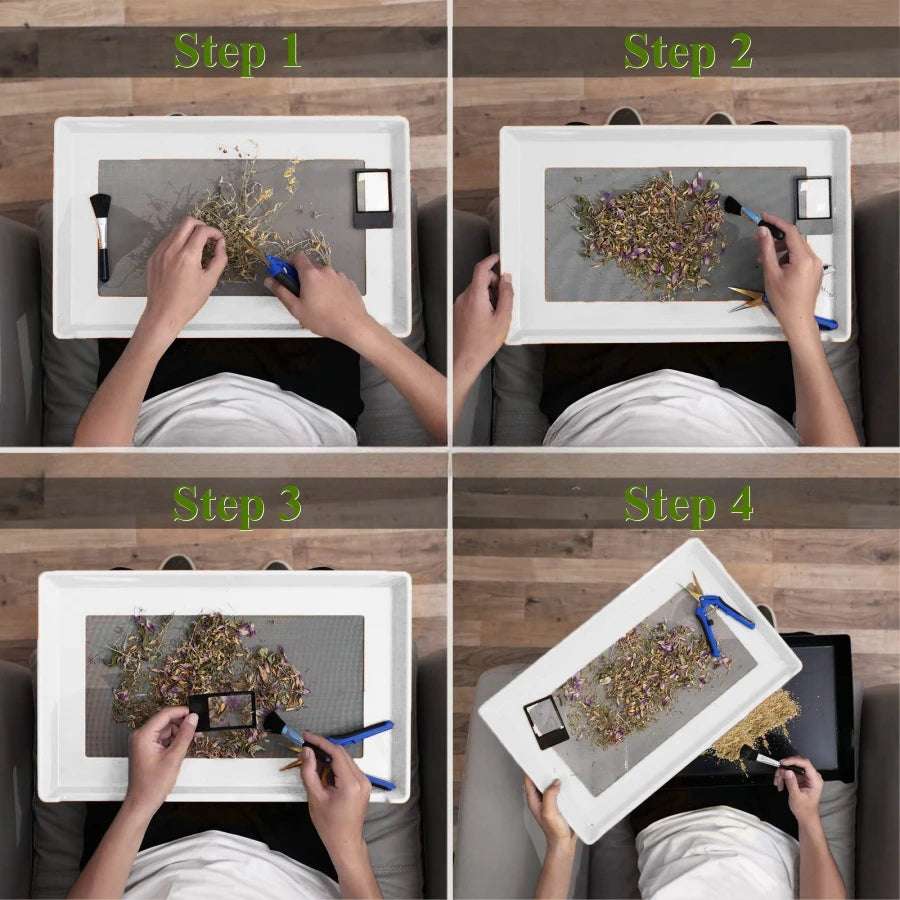 Step 1

Step 2

Step 3

Step 4